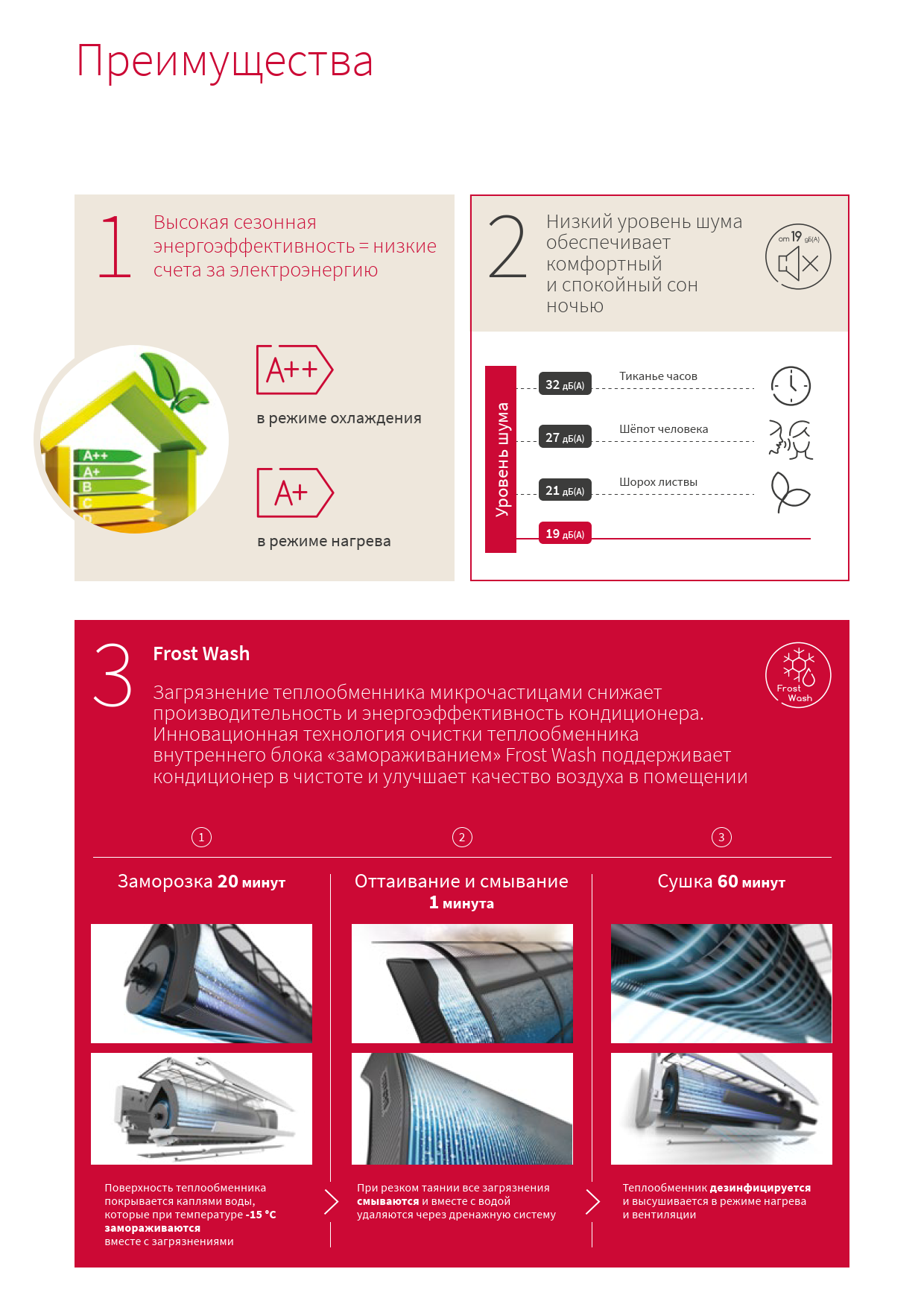 Преимущества

1 Высокая сезонная энергоэффективность = низкие счета за электроэнергию

A++
A+
B
C
D

A++

в режиме охлаждения

A+

в режиме нагрева

2 Низкий уровень шума обеспечивает комфортный и спокойный сон ночью

от 19 дБ(А)

Уровень шума

32 дБ(А) Тиканье часов

27 дБ(А) Шёпот человека

21 дБ(А) Шорох листвы

19 дБ(А)

3 Frost Wash

Загрязнение теплообменника микрочастицами снижает производительность и энергоэффективность кондиционера. Инновационная технология очистки теплообменника внутреннего блока «замораживанием» Frost Wash поддерживает кондиционер в чистоте и улучшает качество воздуха в помещении

Frost Wash

1

Заморозка 20 минут

Поверхность теплообменника покрывается каплями воды, которые при температуре -15 °C замораживаются вместе с загрязнениями

2

Оттаивание и смывание 1 минута

При резком таянии все загрязнения смываются и вместе с водой удаляются через дренажную систему

3

Сушка 60 минут

Теплообменник дезинфицируется и высушивается в режиме нагрева и вентиляции